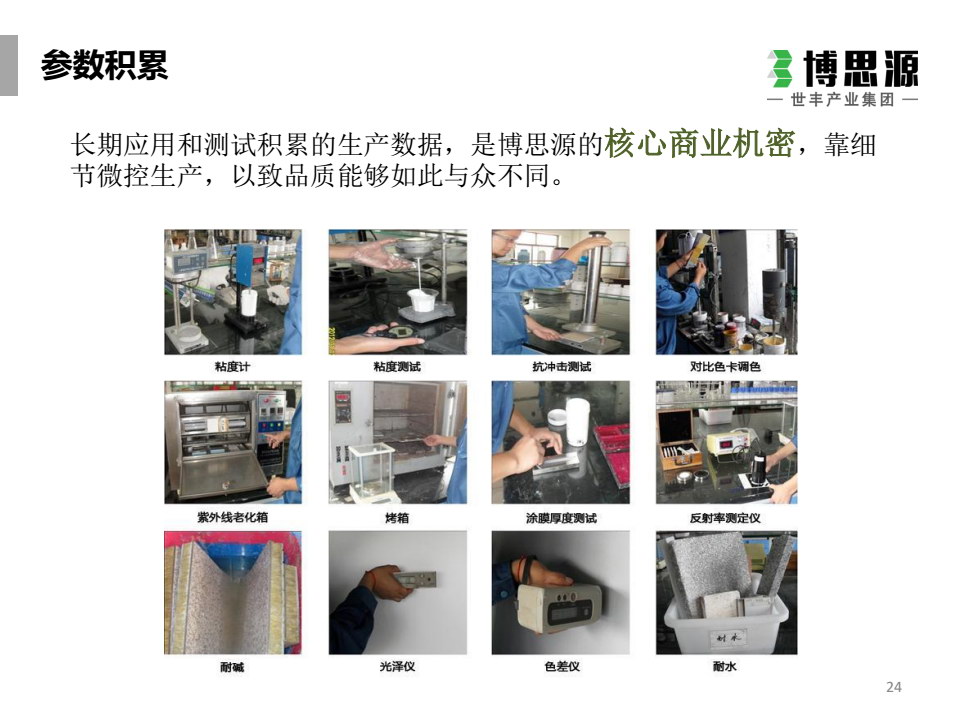 参数积累

博思源
— 世丰产业集团 —

长期应用和测试积累的生产数据，是博思源的核心商业机密，靠细节微控生产，以致品质能够如此与众不同。

粘度计

粘度测试

抗冲击测试

对比色卡调色

紫外线老化箱

烤箱

涂膜厚度测试

反射率测定仪

耐碱

光泽仪

色差仪

耐水

耐水

24